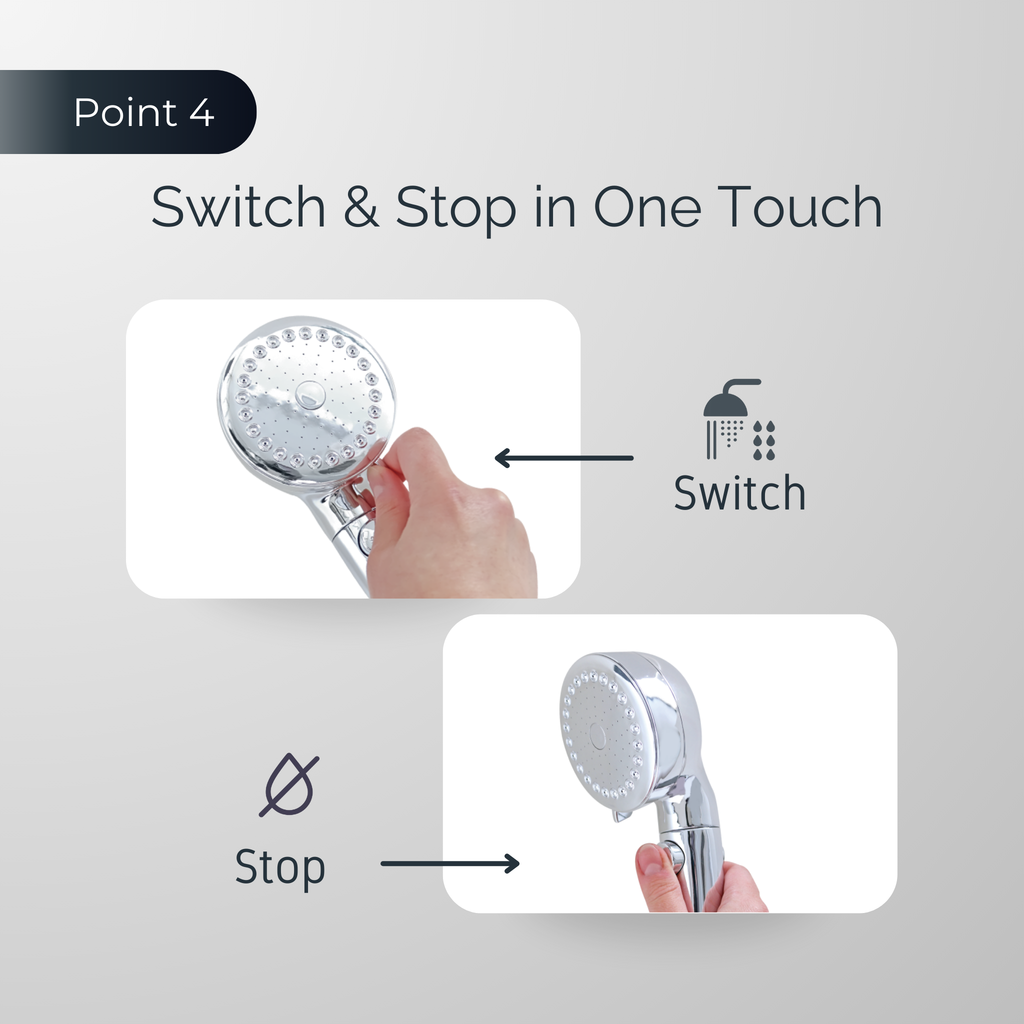 Point 4

Switch & Stop in One Touch

Switch

Stop